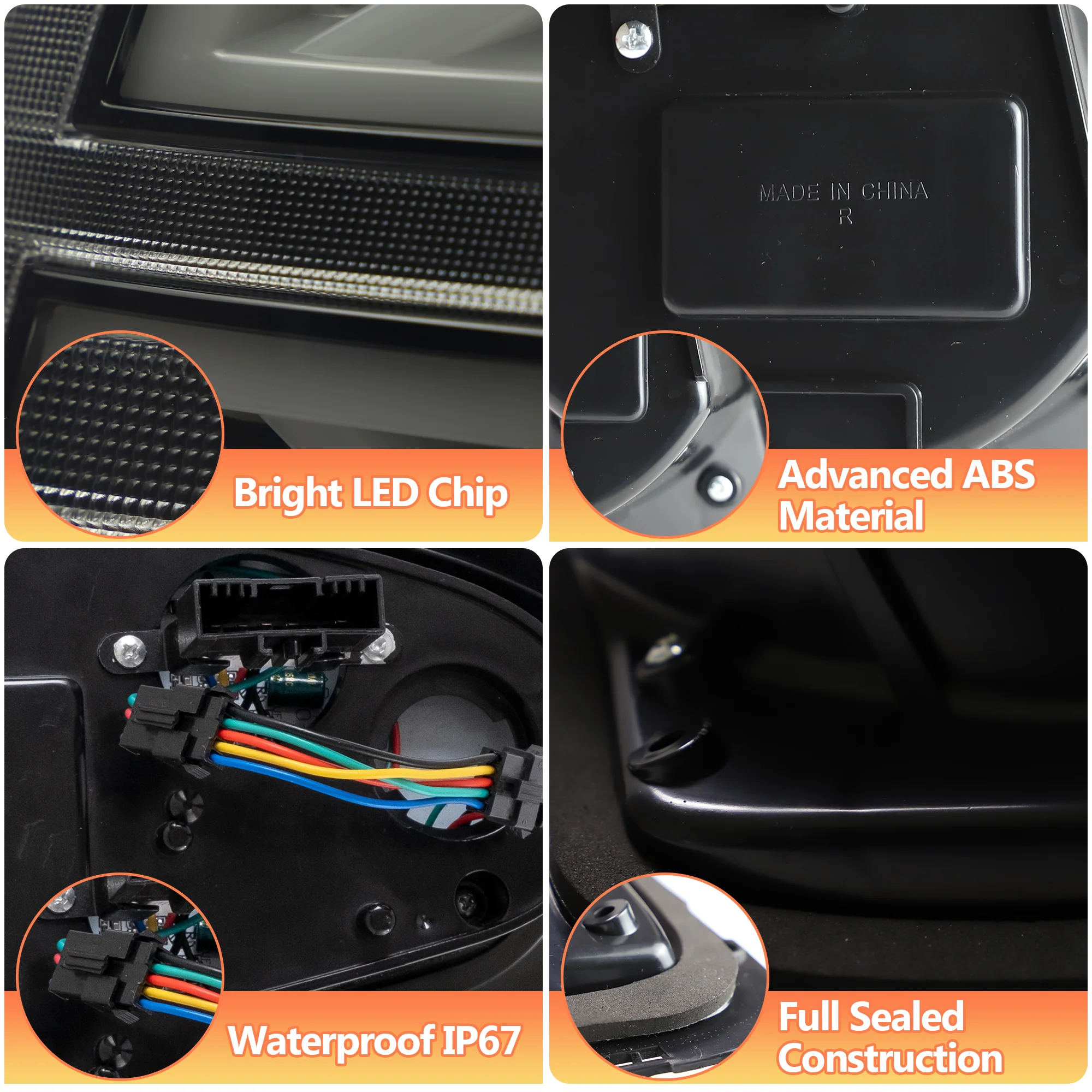 Bright LED Chip

MADE IN CHINA
R

Advanced ABS Material

Waterproof IP67

Full Sealed Construction