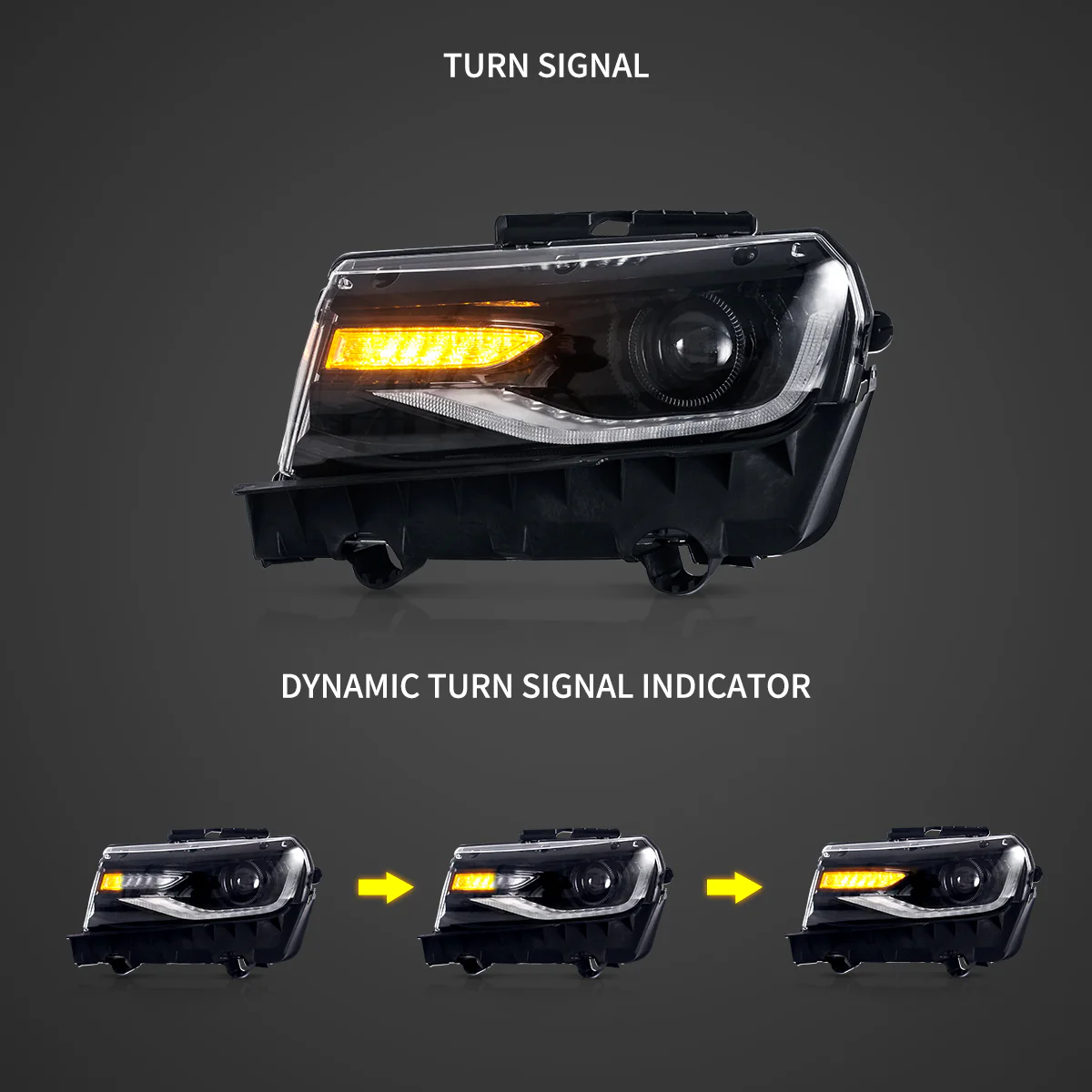 TURN SIGNAL

DYNAMIC TURN SIGNAL INDICATOR