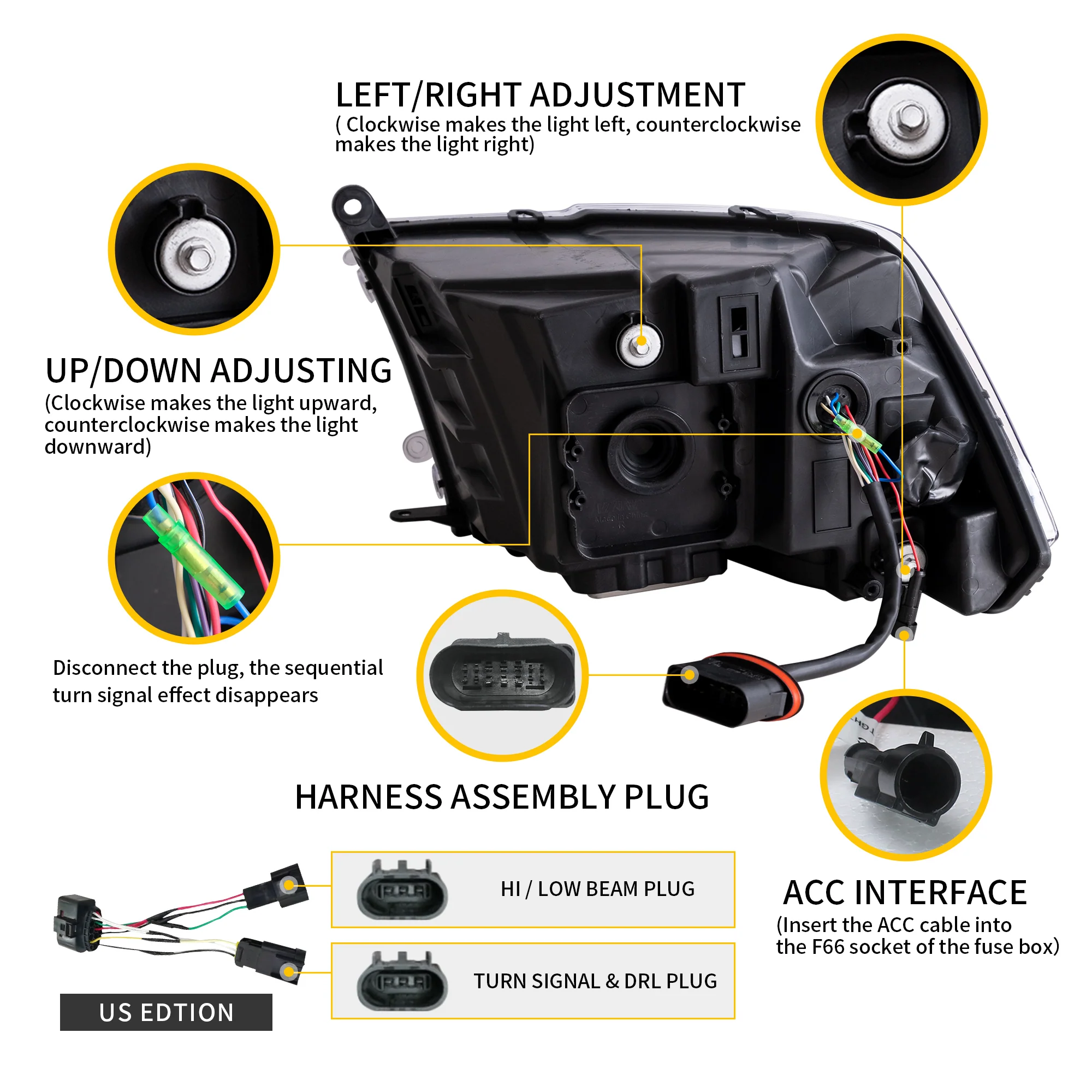 LEFT/RIGHT ADJUSTMENT
( Clockwise makes the light left, counterclockwise makes the light right)

UP/DOWN ADJUSTING
(Clockwise makes the light upward, counterclockwise makes the light downward)

Disconnect the plug, the sequential turn signal effect disappears

HARNESS ASSEMBLY PLUG

HI / LOW BEAM PLUG

TURN SIGNAL & DRL PLUG

US EDTION

ACC INTERFACE
(Insert the ACC cable into the F66 socket of the fuse box)