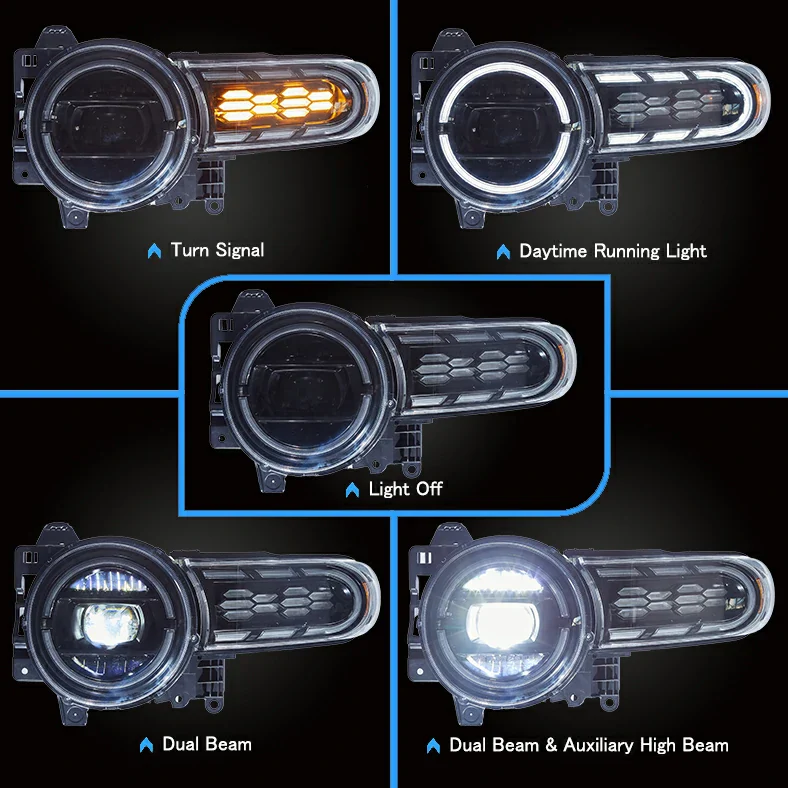 Turn Signal

Daytime Running Light

Light Off

Dual Beam

Dual Beam & Auxiliary High Beam