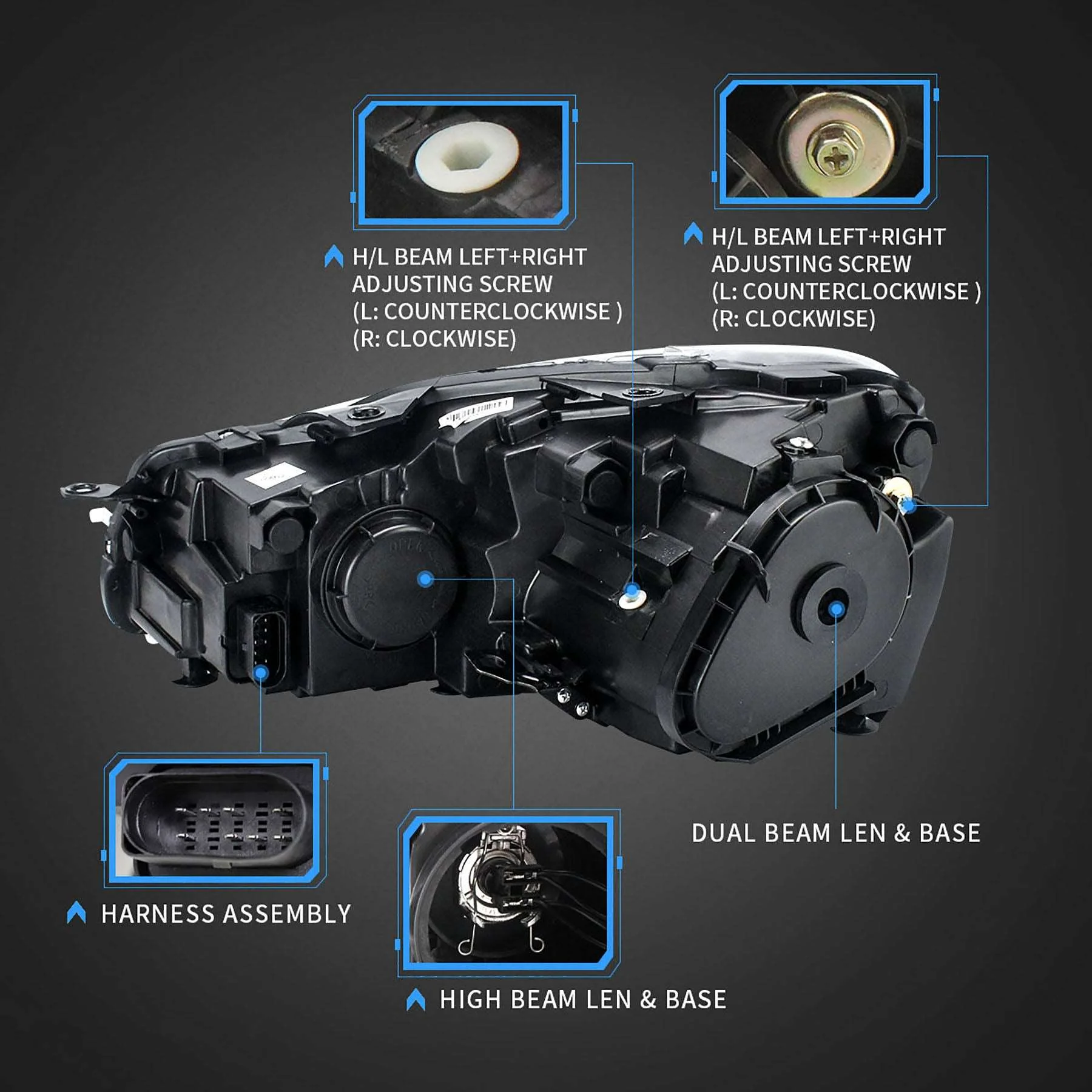 H/L BEAM LEFT+RIGHT ADJUSTING SCREW (L: COUNTERCLOCKWISE ) (R: CLOCKWISE)

H/L BEAM LEFT+RIGHT ADJUSTING SCREW (L: COUNTERCLOCKWISE ) (R: CLOCKWISE)

DUAL BEAM LEN & BASE

HARNESS ASSEMBLY

HIGH BEAM LEN & BASE